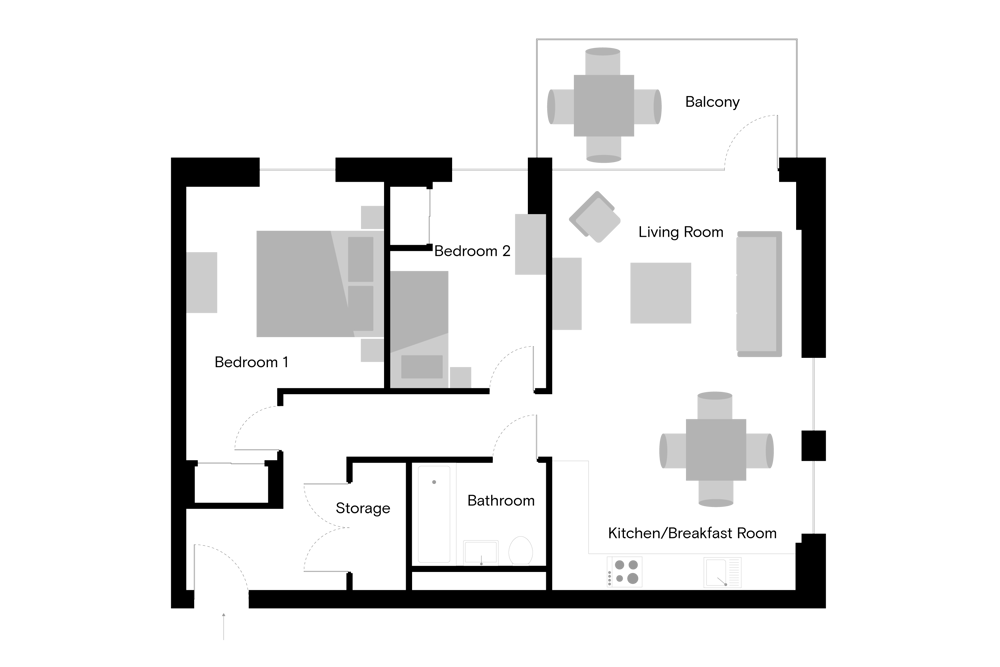 Balcony

Living Room

Bedroom 2

Bedroom 1

Storage

Bathroom

Kitchen/Breakfast Room